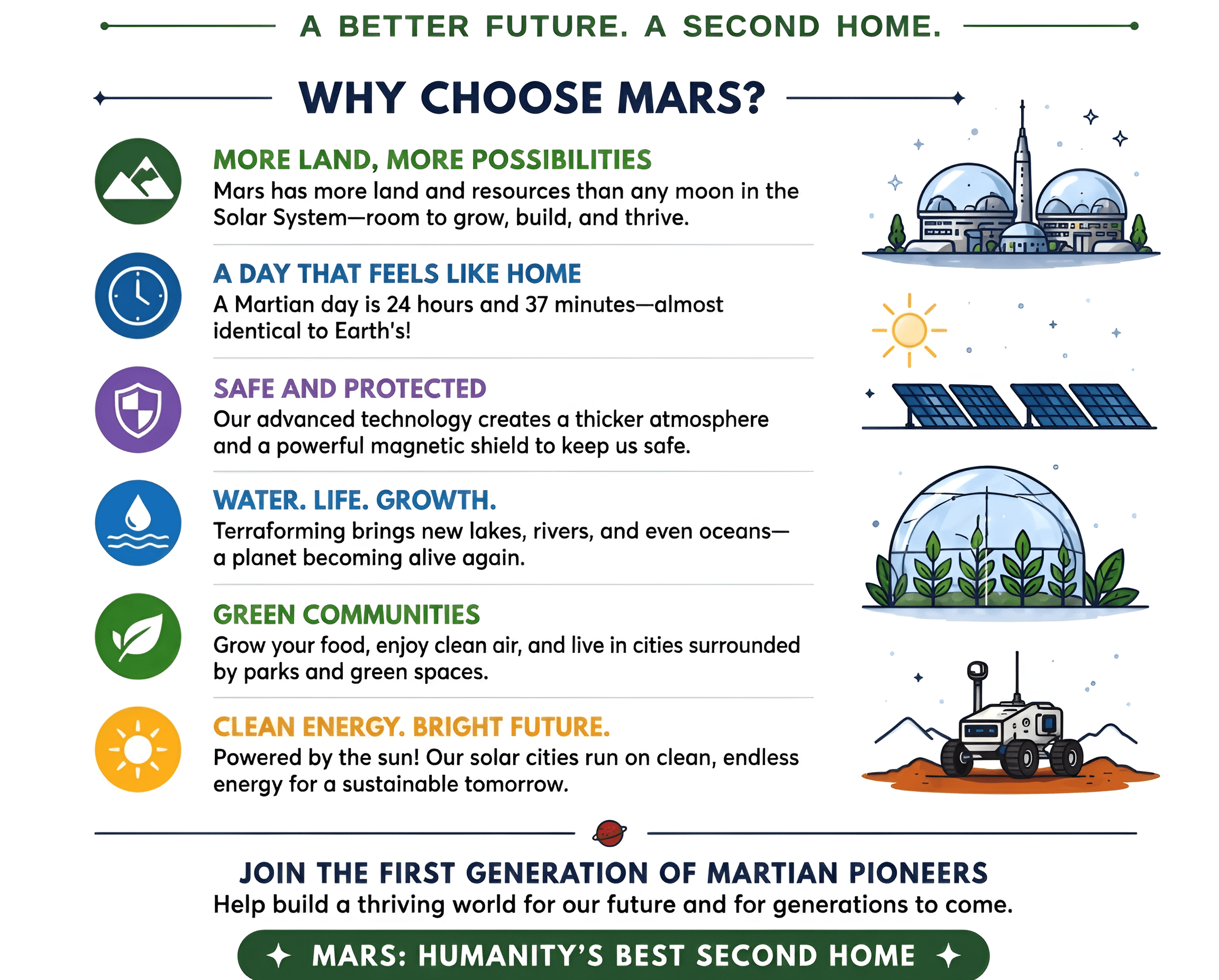 A BETTER FUTURE. A SECOND HOME.

WHY CHOOSE MARS?

MORE LAND, MORE POSSIBILITIES
Mars has more land and resources than any moon in the Solar System—room to grow, build, and thrive.

A DAY THAT FEELS LIKE HOME
A Martian day is 24 hours and 37 minutes—almost identical to Earth's!

SAFE AND PROTECTED
Our advanced technology creates a thicker atmosphere and a powerful magnetic shield to keep us safe.

WATER. LIFE. GROWTH.
Terraforming brings new lakes, rivers, and even oceans—a planet becoming alive again.

GREEN COMMUNITIES
Grow your food, enjoy clean air, and live in cities surrounded by parks and green spaces.

CLEAN ENERGY. BRIGHT FUTURE.
Powered by the sun! Our solar cities run on clean, endless energy for a sustainable tomorrow.

JOIN THE FIRST GENERATION OF MARTIAN PIONEERS
Help build a thriving world for our future and for generations to come.

MARS: HUMANITY'S BEST SECOND HOME